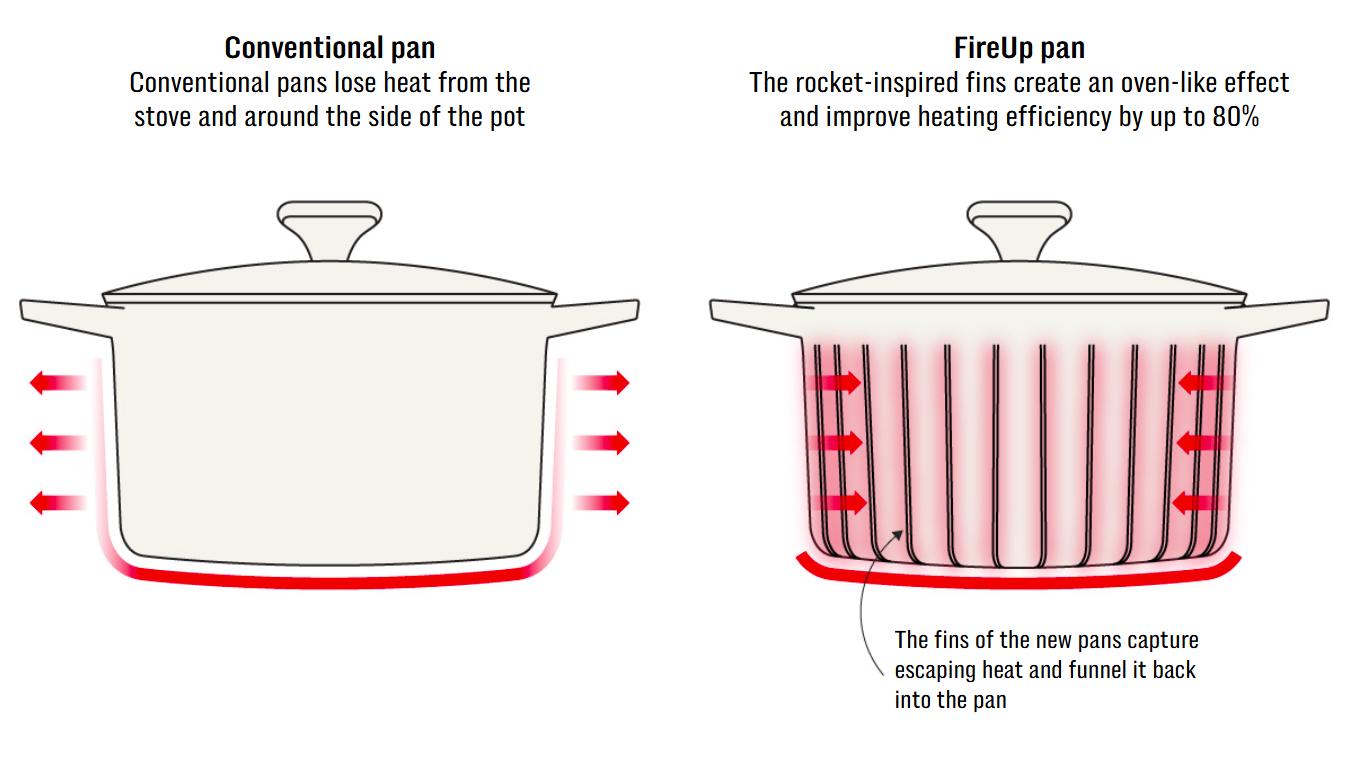 Conventional pan
Conventional pans lose heat from the stove and around the side of the pot

FireUp pan
The rocket-inspired fins create an oven-like effect and improve heating efficiency by up to 80%

The fins of the new pans capture escaping heat and funnel it back into the pan